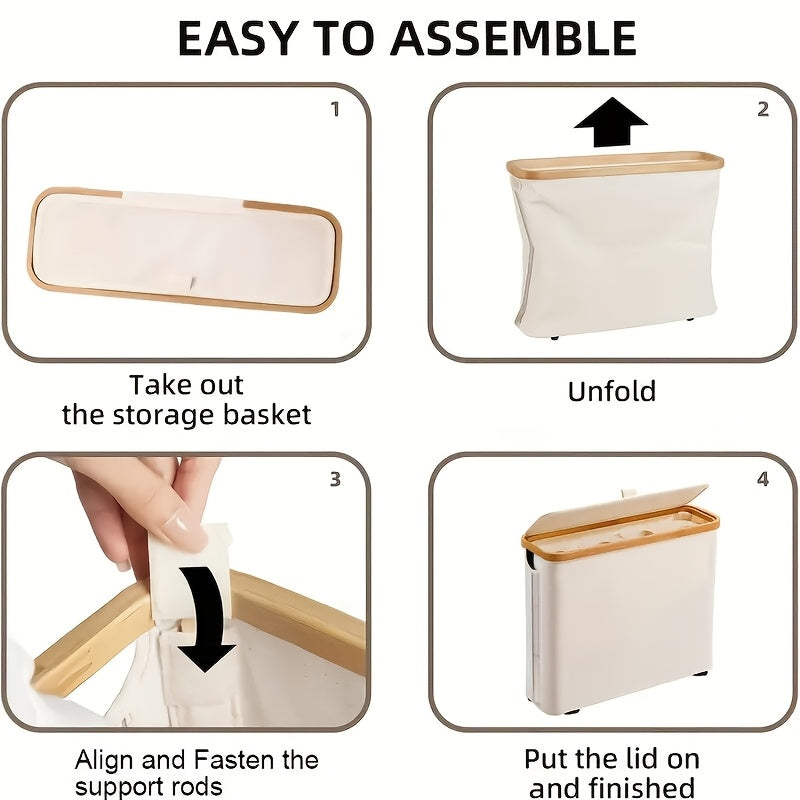 EASY TO ASSEMBLE

1

Take out the storage basket

2

Unfold

3

Align and Fasten the support rods

4

Put the lid on and finished