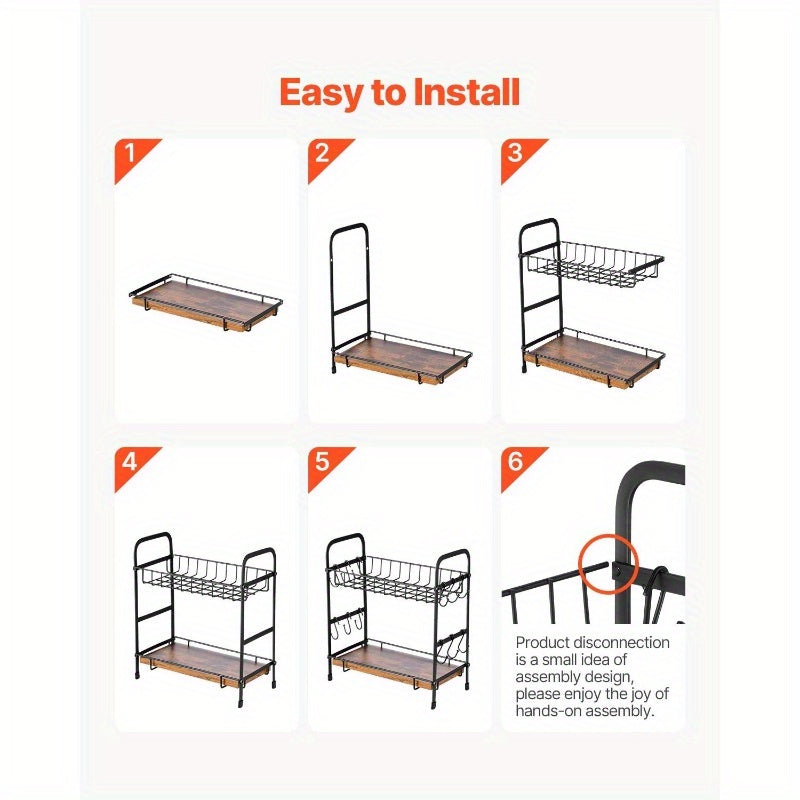 Easy to Install

1

2

3

4

5

6

Product disconnection is a small idea of assembly design, please enjoy the joy of hands-on assembly.